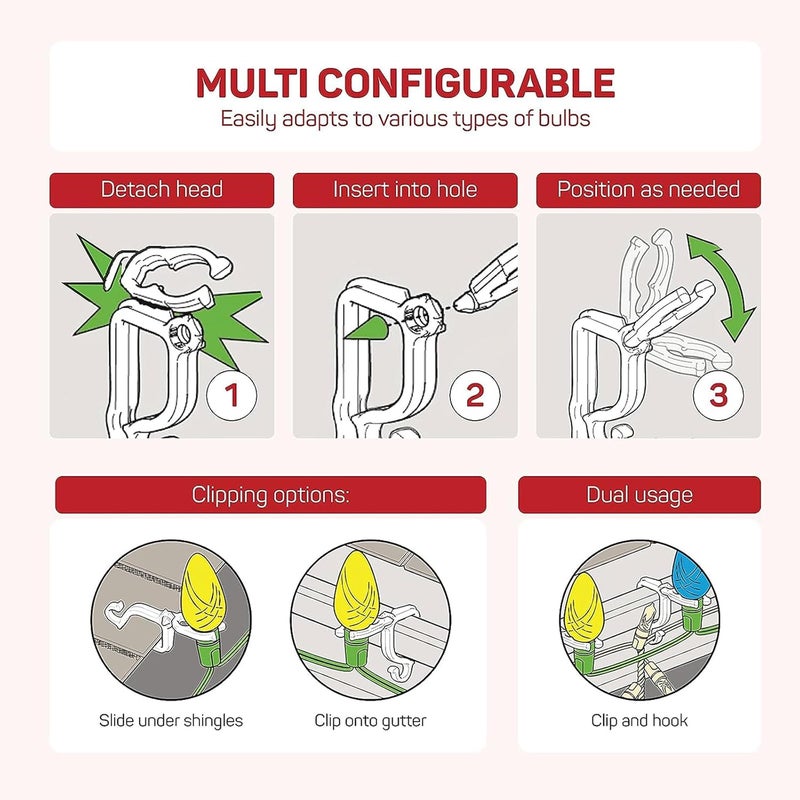 MULTI CONFIGURABLE
Easily adapts to various types of bulbs

Detach head

1

Insert into hole

2

Position as needed

3

Clipping options:

Slide under shingles

Clip onto gutter

Dual usage

Clip and hook